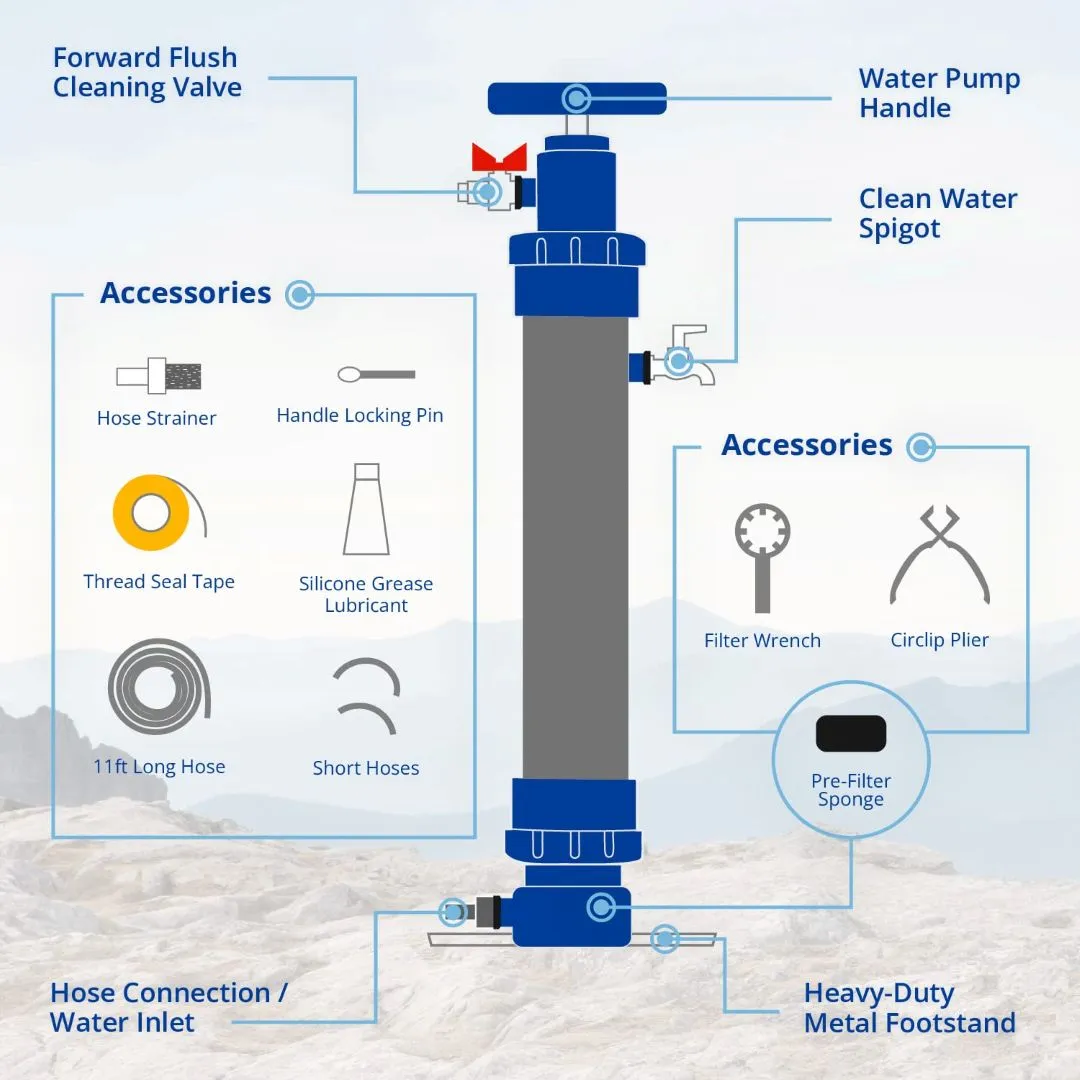 Forward Flush Cleaning Valve

Water Pump Handle

Clean Water Spigot

Accessories

Hose Strainer

Handle Locking Pin

Thread Seal Tape

Silicone Grease Lubricant

11ft Long Hose

Short Hoses

Accessories

Filter Wrench

Circlip Plier

Pre-Filter Sponge

Hose Connection / Water Inlet

Heavy-Duty Metal Footstand